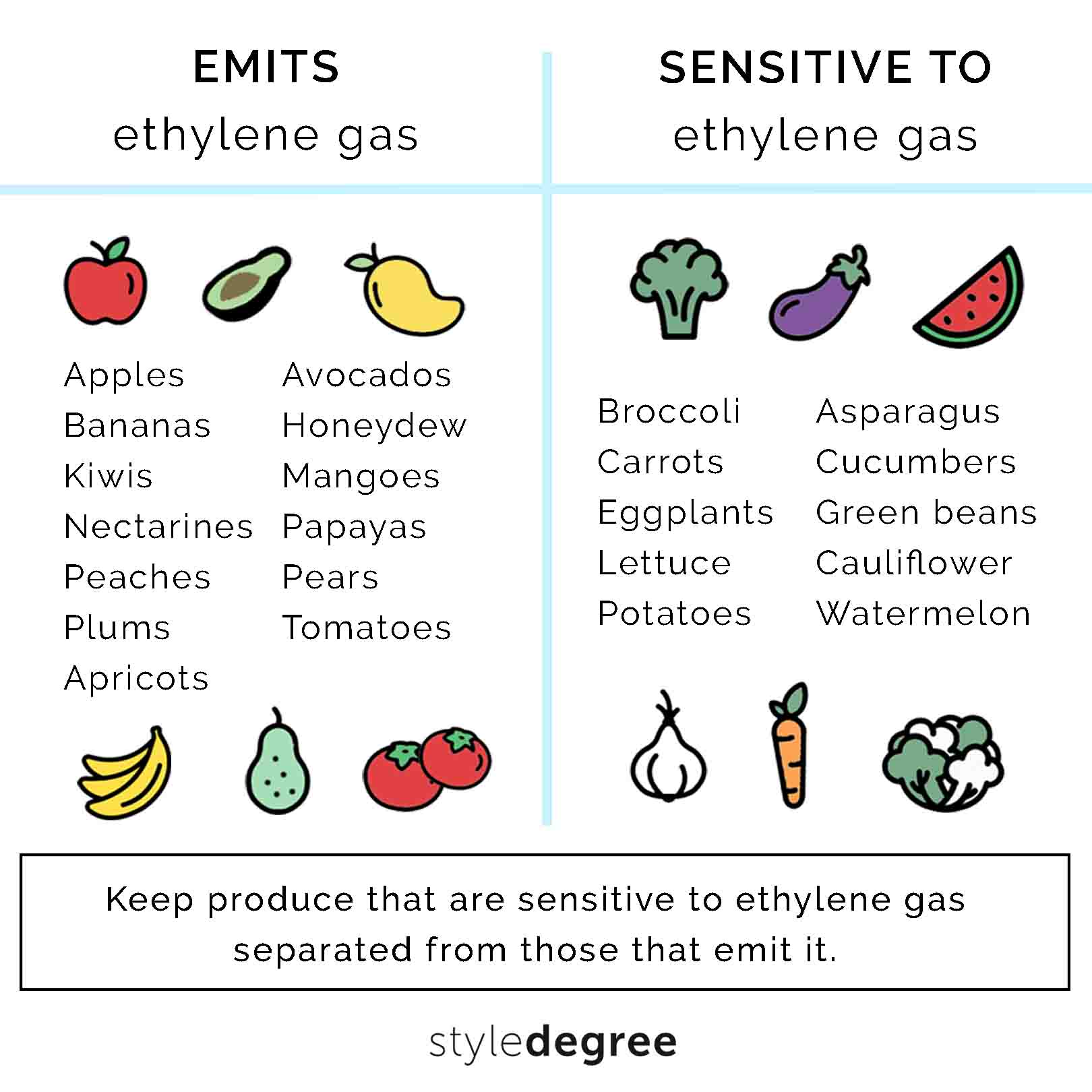 EMITS
ethylene gas

Apples
Bananas
Kiwis
Nectarines
Peaches
Plums
Apricots

Avocados
Honeydew
Mangoes
Papayas
Pears
Tomatoes

SENSITIVE TO
ethylene gas

Broccoli
Carrots
Eggplants
Lettuce
Potatoes

Asparagus
Cucumbers
Green beans
Cauliflower
Watermelon

Keep produce that are sensitive to ethylene gas separated from those that emit it.

styledegree