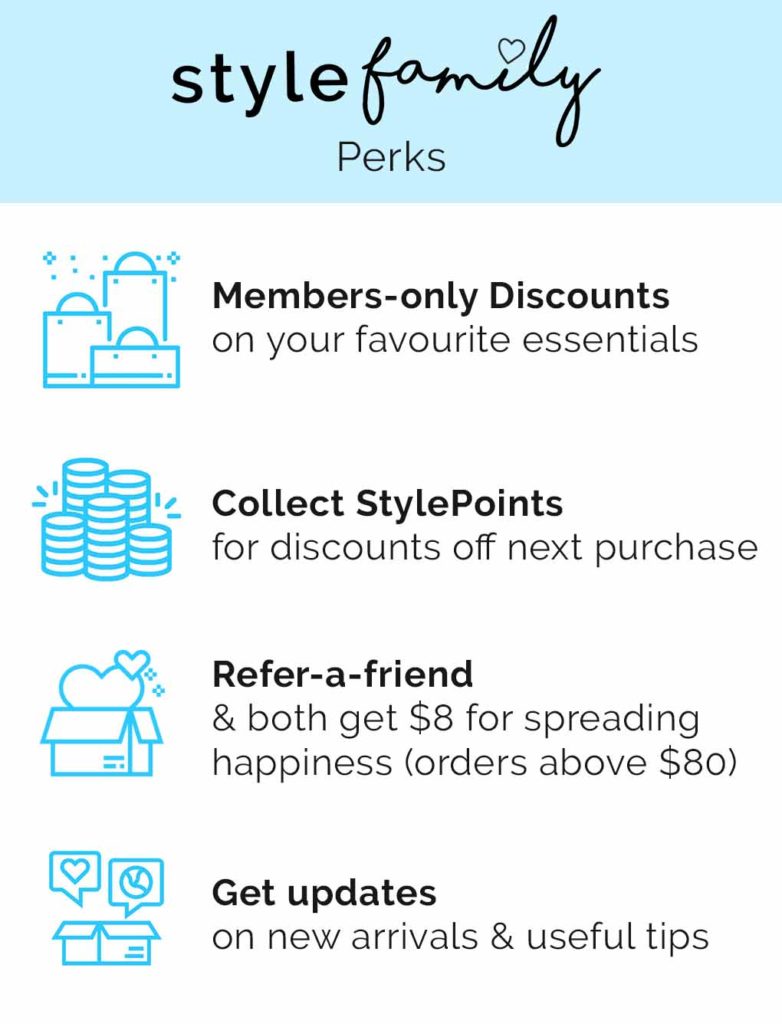 style family
Perks

Members-only Discounts
on your favourite essentials

Collect StylePoints
for discounts off next purchase

Refer-a-friend
& both get $8 for spreading happiness (orders above $80)

Get updates
on new arrivals & useful tips