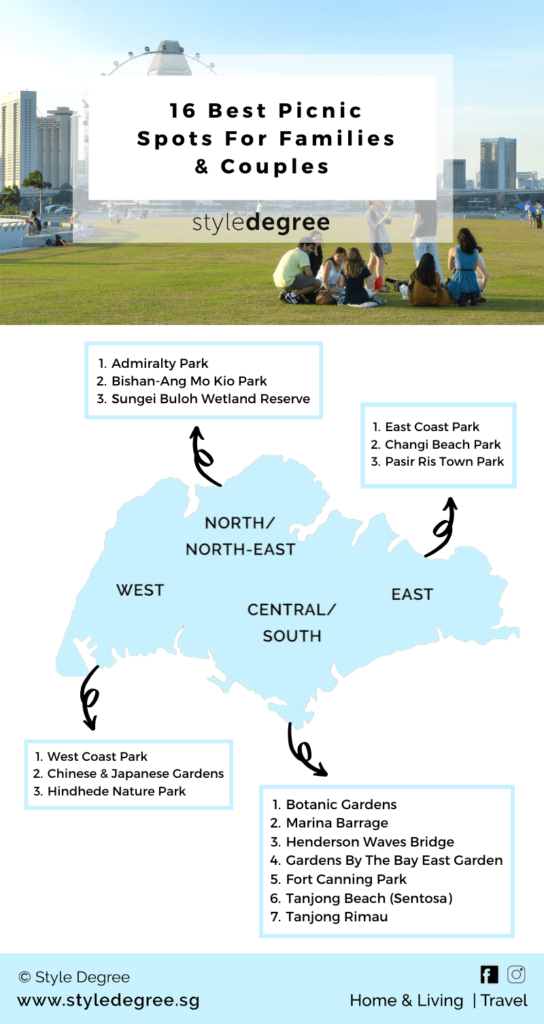 16 Best Picnic Spots For Families & Couples

styledegree

1. Admiralty Park
2. Bishan-Ang Mo Kio Park
3. Sungei Buloh Wetland Reserve

1. East Coast Park
2. Changi Beach Park
3. Pasir Ris Town Park

NORTH/ NORTH-EAST

WEST

CENTRAL/ SOUTH

EAST

1. West Coast Park
2. Chinese & Japanese Gardens
3. Hindhede Nature Park

1. Botanic Gardens
2. Marina Barrage
3. Henderson Waves Bridge
4. Gardens By The Bay East Garden
5. Fort Canning Park
6. Tanjong Beach (Sentosa)
7. Tanjong Rimau

© Style Degree
www.styledegree.sg

Home & Living | Travel