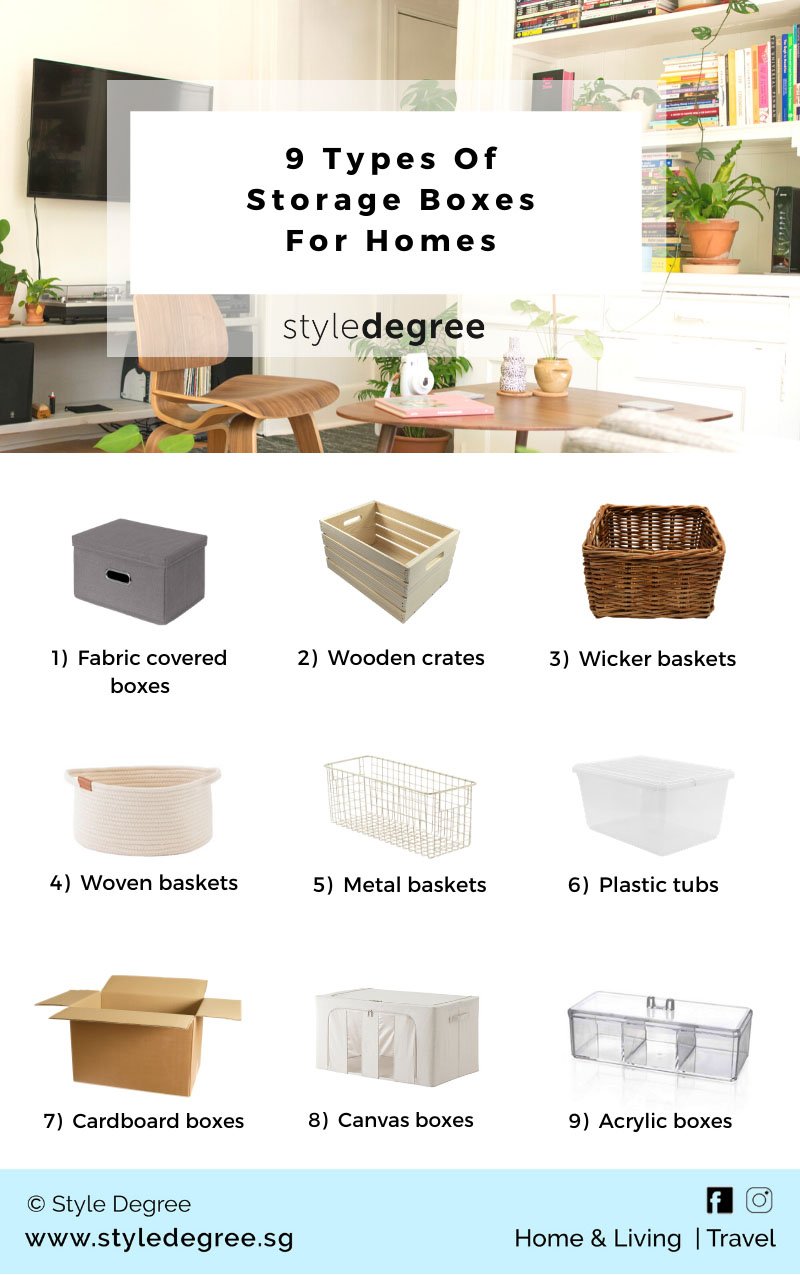 9 Types Of Storage Boxes For Homes

styledegree

1) Fabric covered boxes

2) Wooden crates

3) Wicker baskets

4) Woven baskets

5) Metal baskets

6) Plastic tubs

7) Cardboard boxes

8) Canvas boxes

9) Acrylic boxes

© Style Degree
www.styledegree.sg

Home & Living | Travel