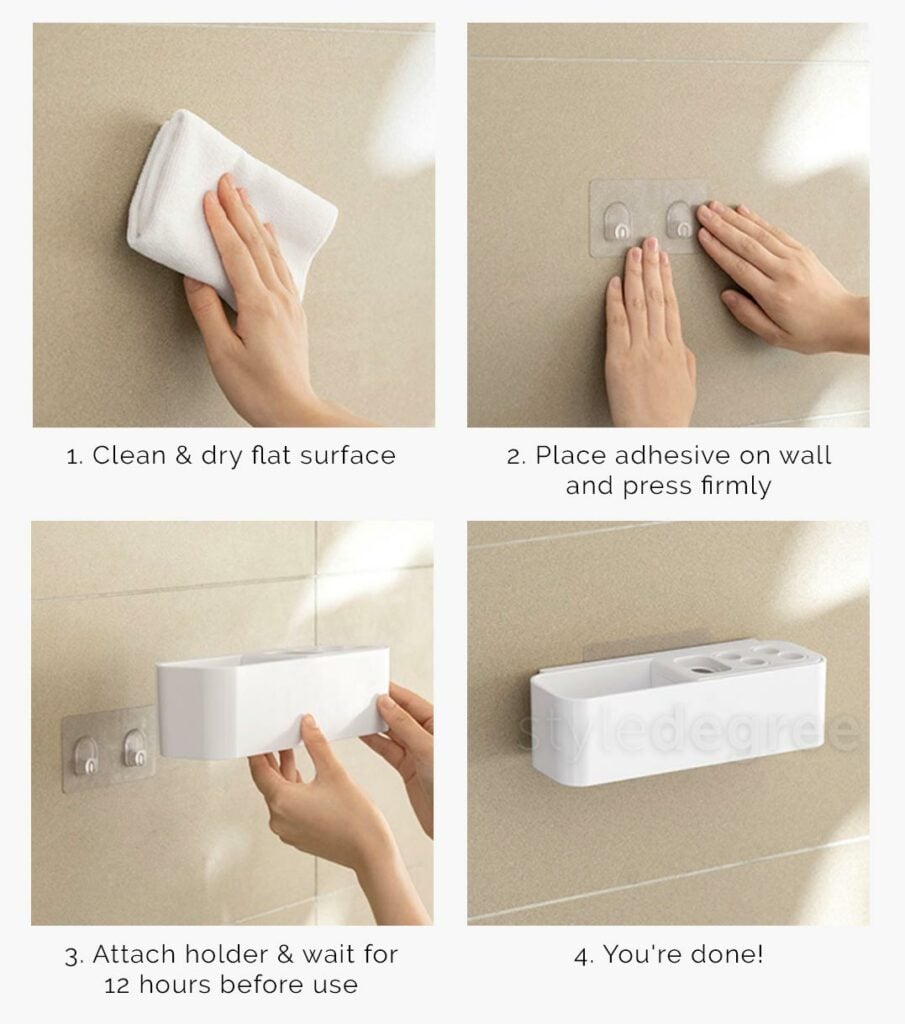 1. Clean & dry flat surface

2. Place adhesive on wall and press firmly

3. Attach holder & wait for 12 hours before use

styledegree

4. You're done!