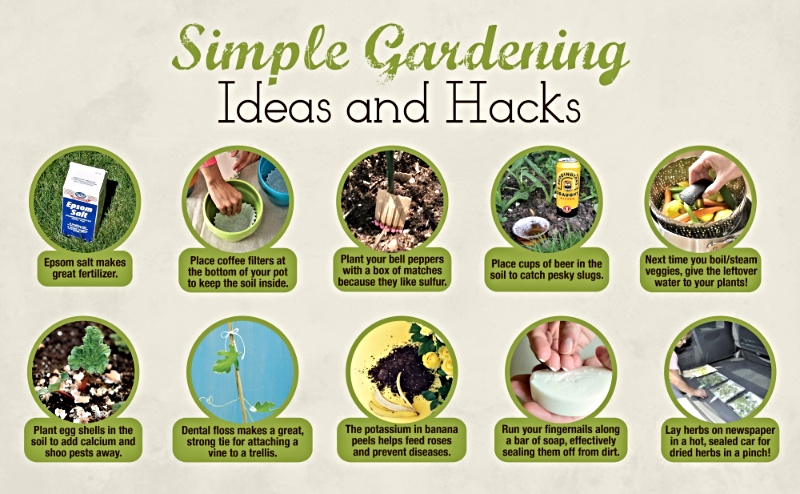 Simple Gardening
Ideas and Hacks

Epsom Salt

Epsom salt makes great fertilizer.

Place coffee filters at the bottom of your pot to keep the soil inside.

Plant your bell peppers with a box of matches because they like sulfur.

Place cups of beer in the soil to catch pesky slugs.

Next time you boil/steam veggies, give the leftover water to your plants!

Plant egg shells in the soil to add calcium and shoo pests away.

Dental floss makes a great, strong tie for attaching a vine to a trellis.

The potassium in banana peels helps feed roses and prevent diseases.

Run your fingernails along a bar of soap, effectively sealing them off from dirt.

Lay herbs on newspaper in a hot, sealed car for dried herbs in a pinch!