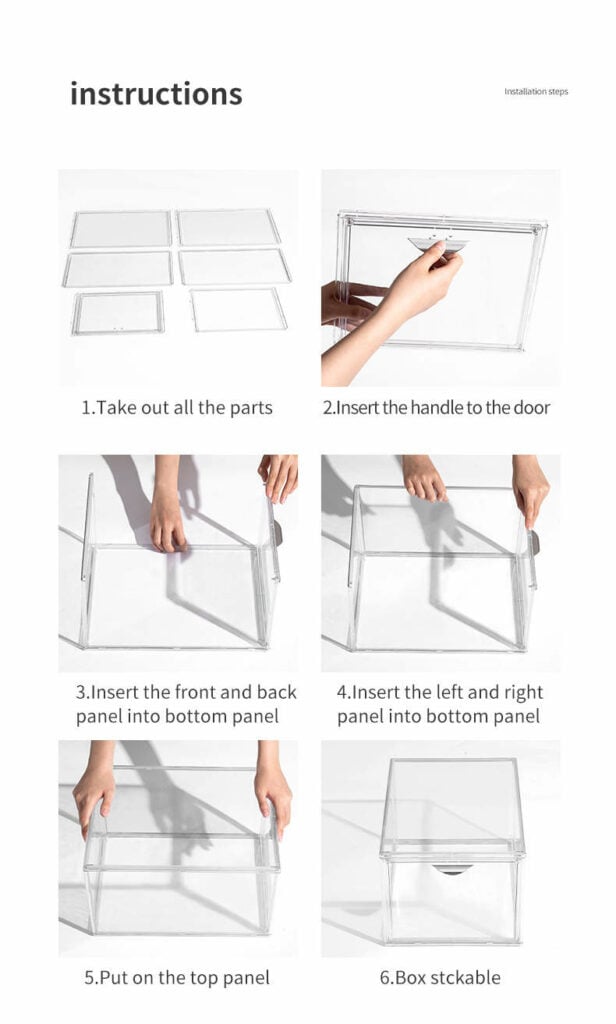 instructions

Installation steps

1.Take out all the parts

2.Insert the handle to the door

3.Insert the front and back panel into bottom panel

4.Insert the left and right panel into bottom panel

5.Put on the top panel

6.Box stckable