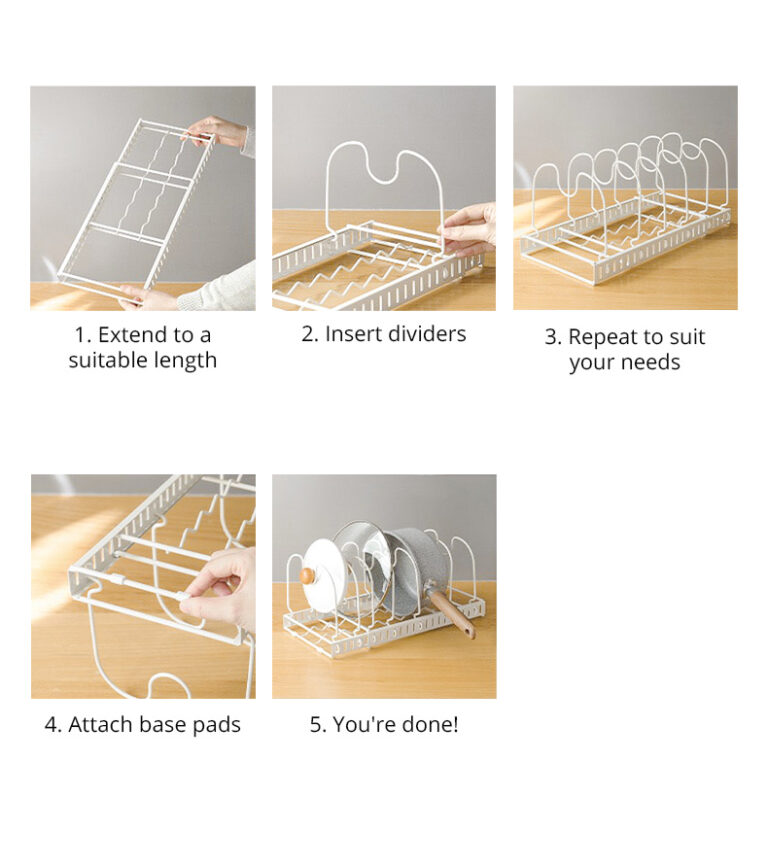 1. Extend to a suitable length

2. Insert dividers

3. Repeat to suit your needs

4. Attach base pads

5. You're done!