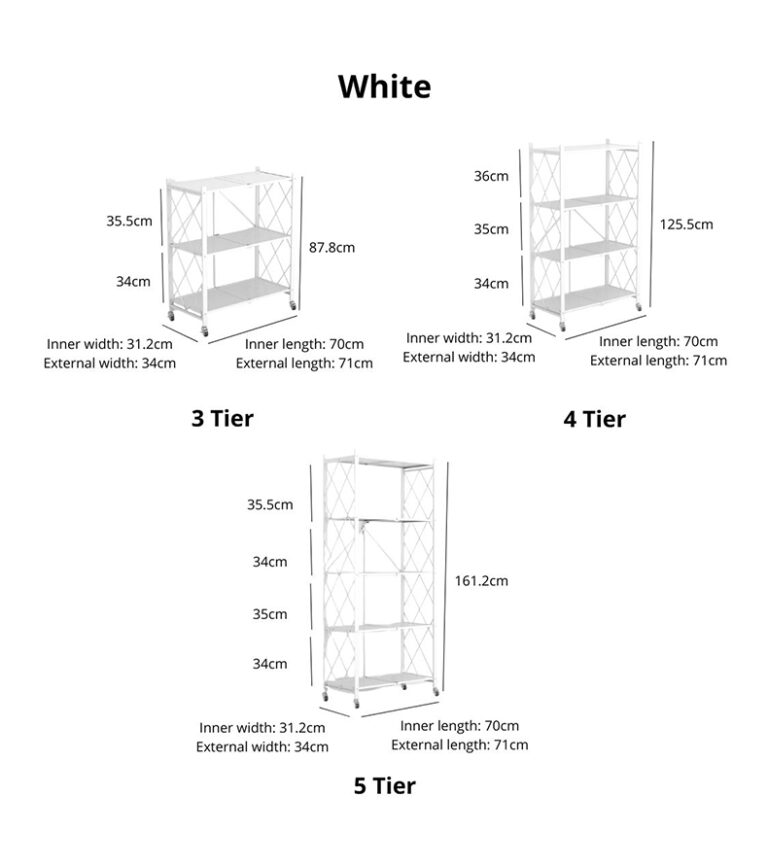 White

35.5cm
34cm
87.8cm
Inner width: 31.2cm
External width: 34cm
Inner length: 70cm
External length: 71cm

3 Tier

36cm
35cm
34cm
125.5cm
Inner width: 31.2cm
External width: 34cm
Inner length: 70cm
External length: 71cm

4 Tier

35.5cm
34cm
35cm
34cm
161.2cm
Inner width: 31.2cm
External width: 34cm
Inner length: 70cm
External length: 71cm

5 Tier