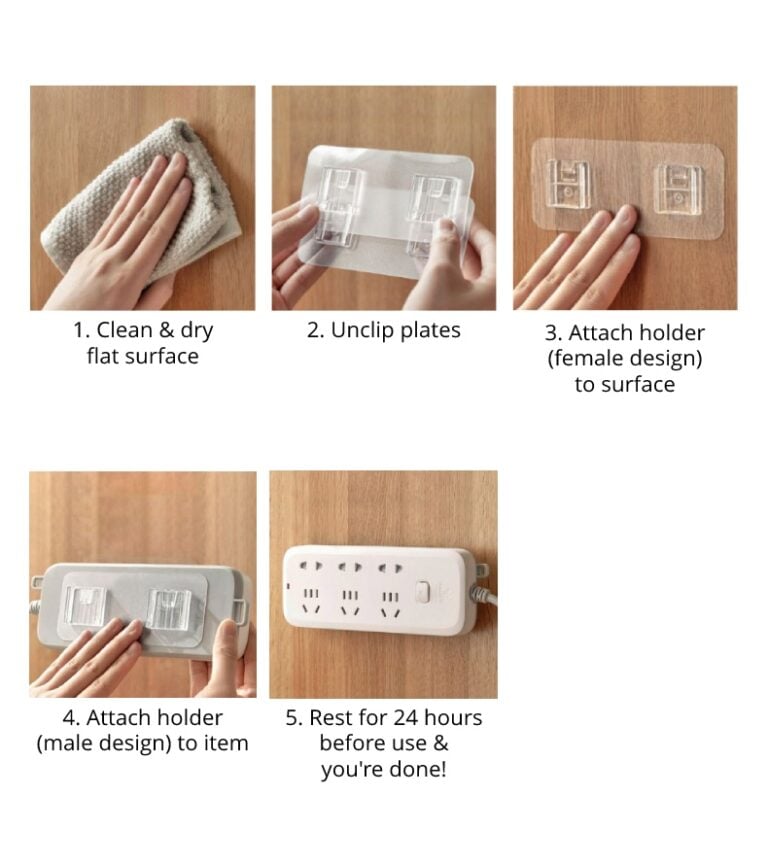 1. Clean & dry flat surface

2. Unclip plates

3. Attach holder (female design) to surface

4. Attach holder (male design) to item

5. Rest for 24 hours before use & you're done!